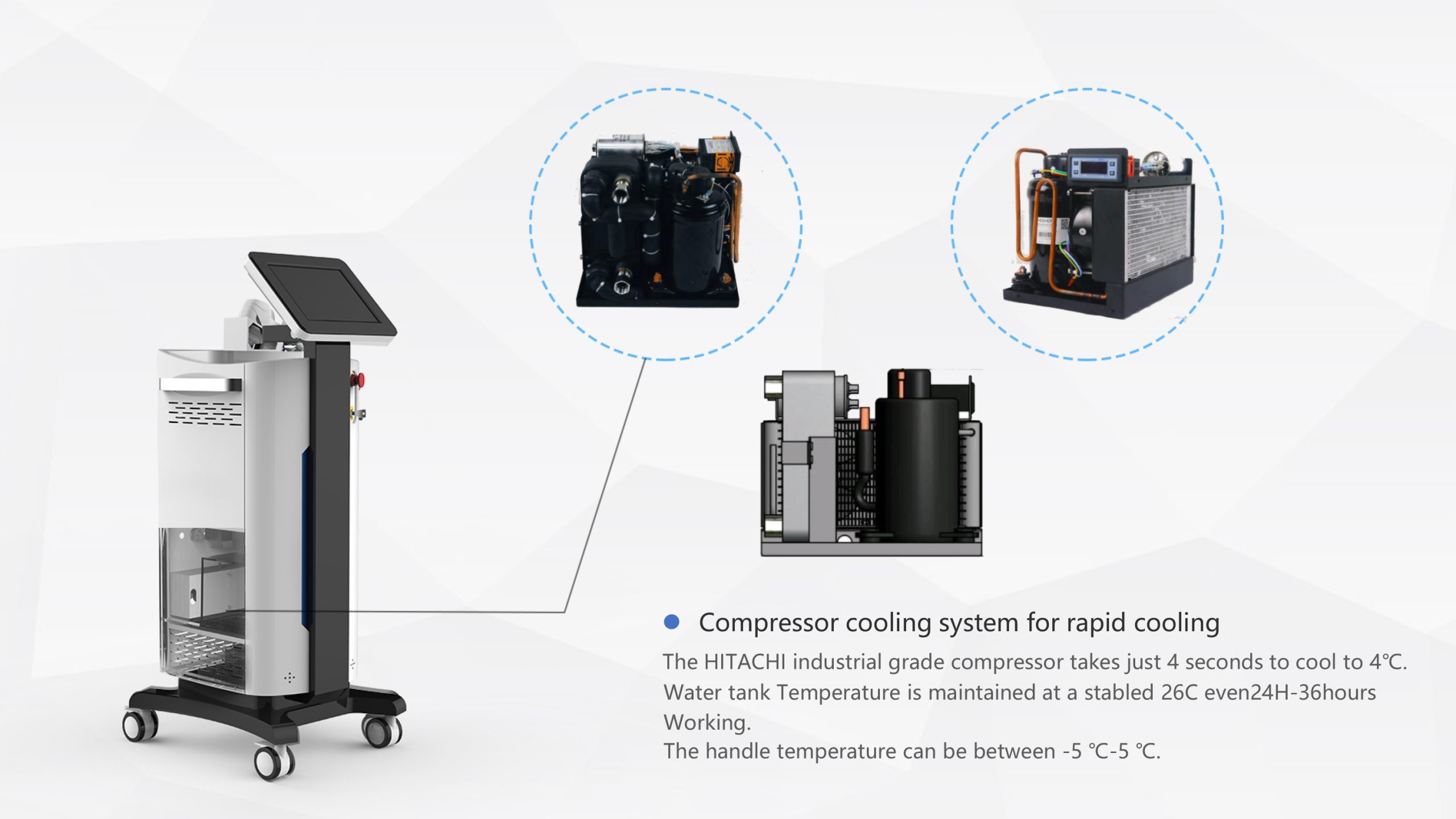 Compressor cooling system for rapid cooling

The HITACHI industrial grade compressor takes just 4 seconds to cool to 4℃.
Water tank Temperature is maintained at a stabled 26C even24H-36hours Working.
The handle temperature can be between -5 ℃-5 ℃.